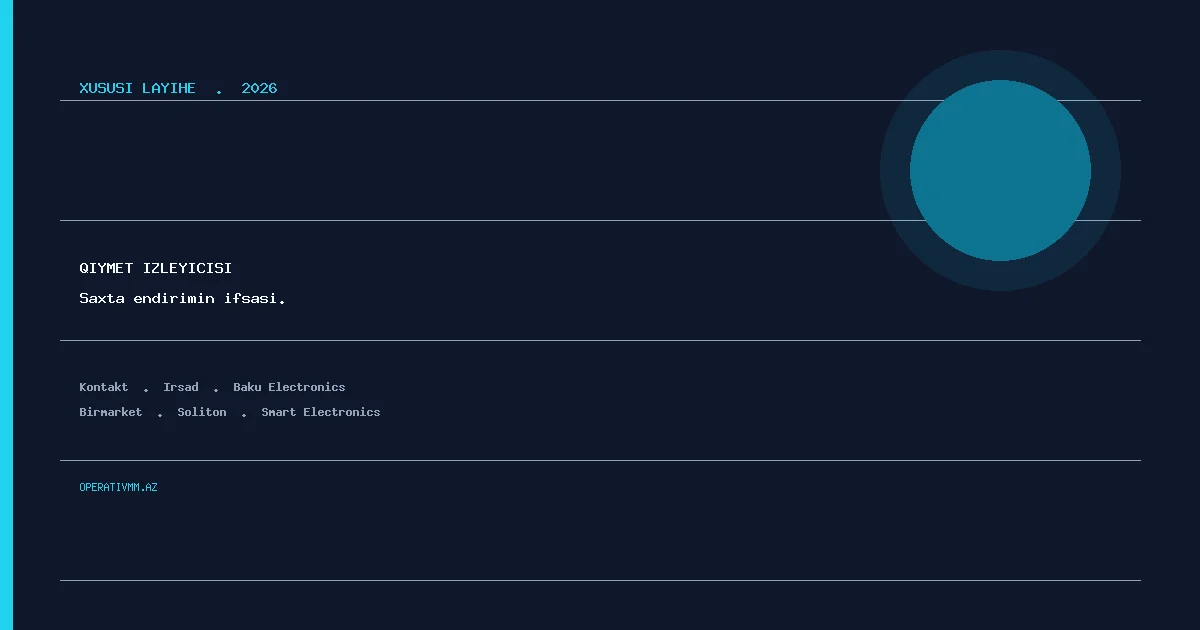 XUSUSI LAYIHE . 2026

QIYMET IZLEYICISI

Saxta endirimin ifsasi.

Kontakt . Irsad . Baku Electronics

Birmarket . Soliton . Smart Electronics

OPERATIVMM.AZ